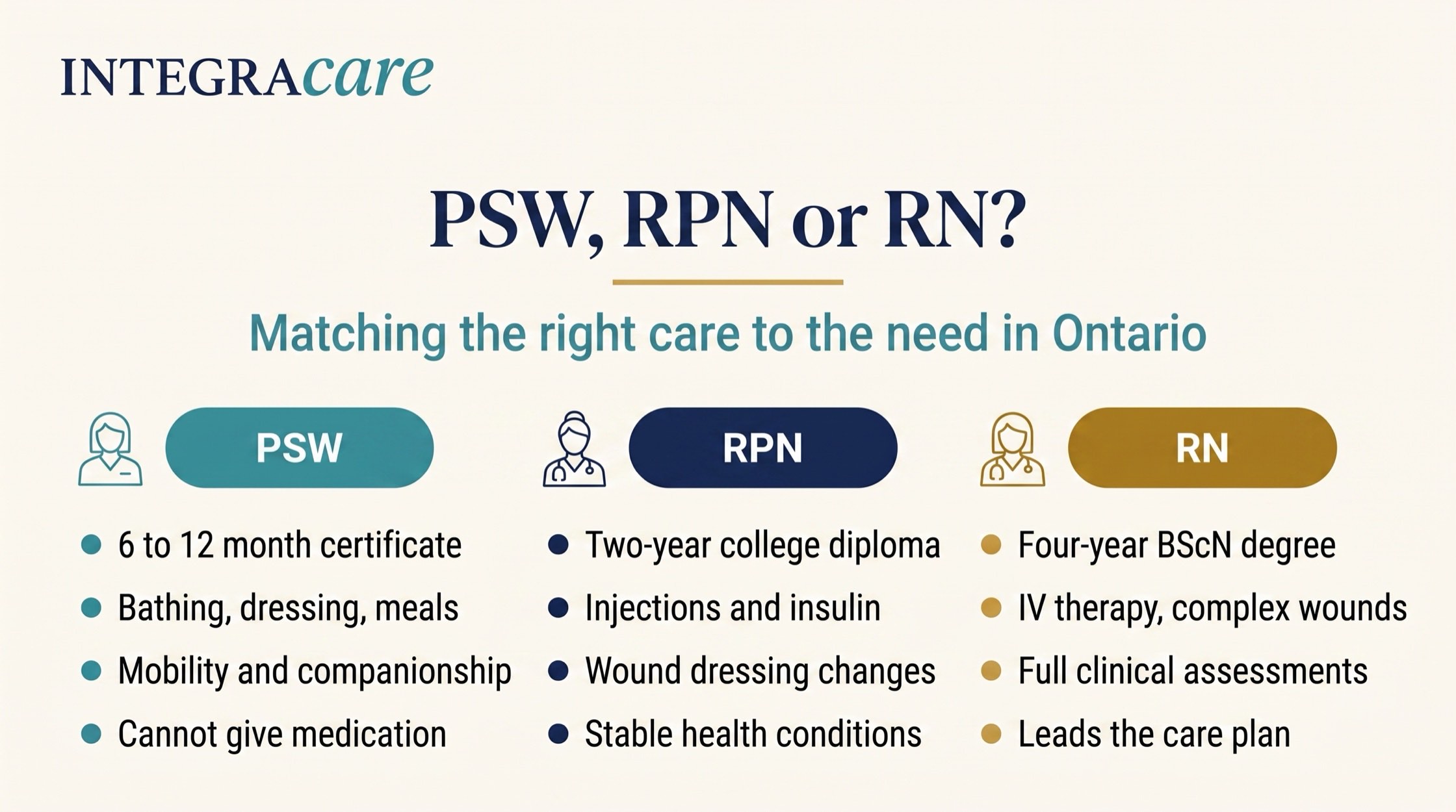 INTEGRAcare

PSW, RPN or RN?

Matching the right care to the need in Ontario

PSW

• 6 to 12 month certificate
• Bathing, dressing, meals
• Mobility and companionship
• Cannot give medication

RPN

• Two-year college diploma
• Injections and insulin
• Wound dressing changes
• Stable health conditions

RN

• Four-year BScN degree
• IV therapy, complex wounds
• Full clinical assessments
• Leads the care plan