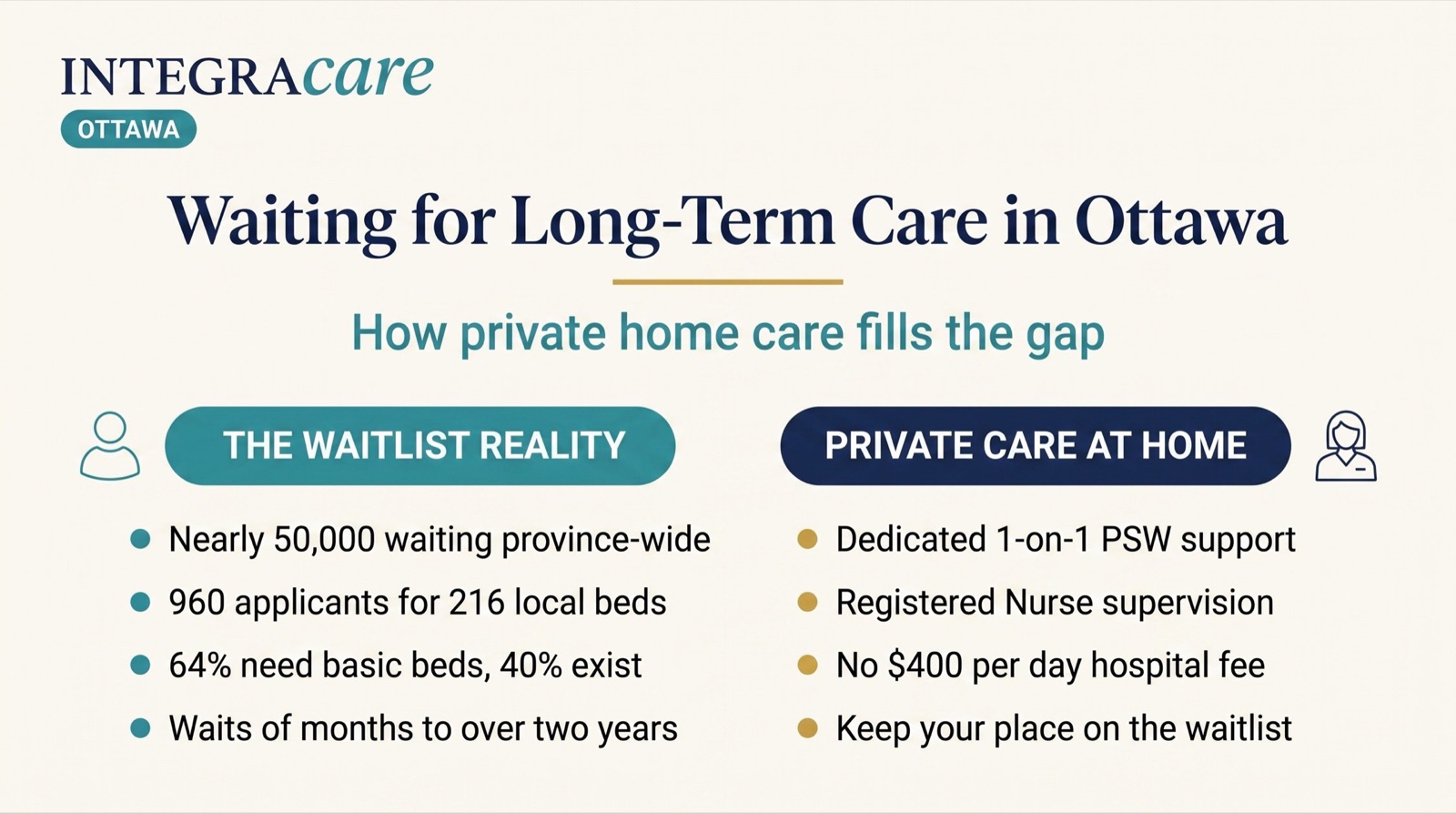 INTEGRAcare
OTTAWA

Waiting for Long-Term Care in Ottawa

How private home care fills the gap

THE WAITLIST REALITY

• Nearly 50,000 waiting province-wide
• 960 applicants for 216 local beds
• 64% need basic beds, 40% exist
• Waits of months to over two years

PRIVATE CARE AT HOME

• Dedicated 1-on-1 PSW support
• Registered Nurse supervision
• No $400 per day hospital fee
• Keep your place on the waitlist