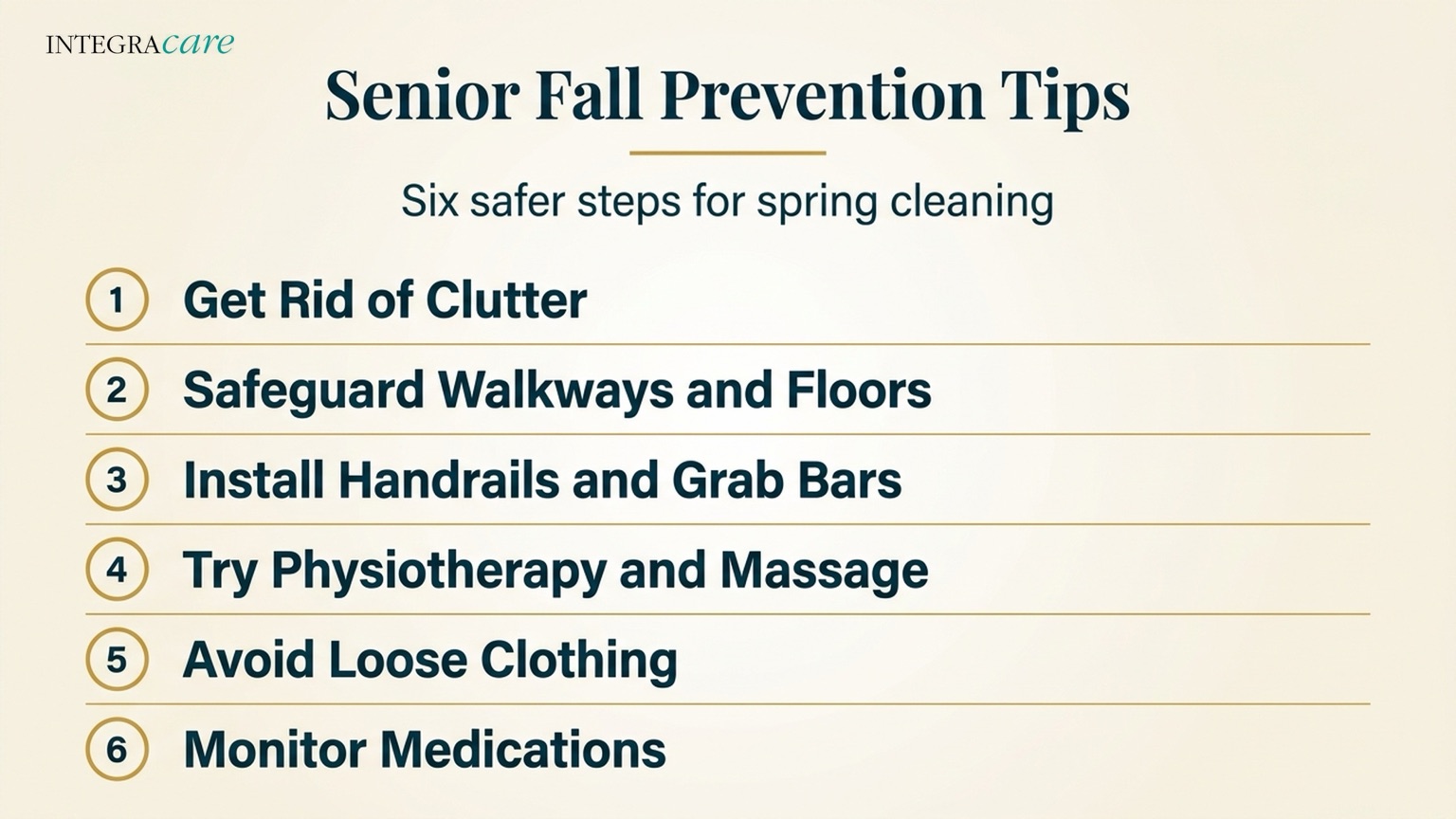 INTEGRAcare

Senior Fall Prevention Tips

Six safer steps for spring cleaning

1 Get Rid of Clutter

2 Safeguard Walkways and Floors

3 Install Handrails and Grab Bars

4 Try Physiotherapy and Massage

5 Avoid Loose Clothing

6 Monitor Medications