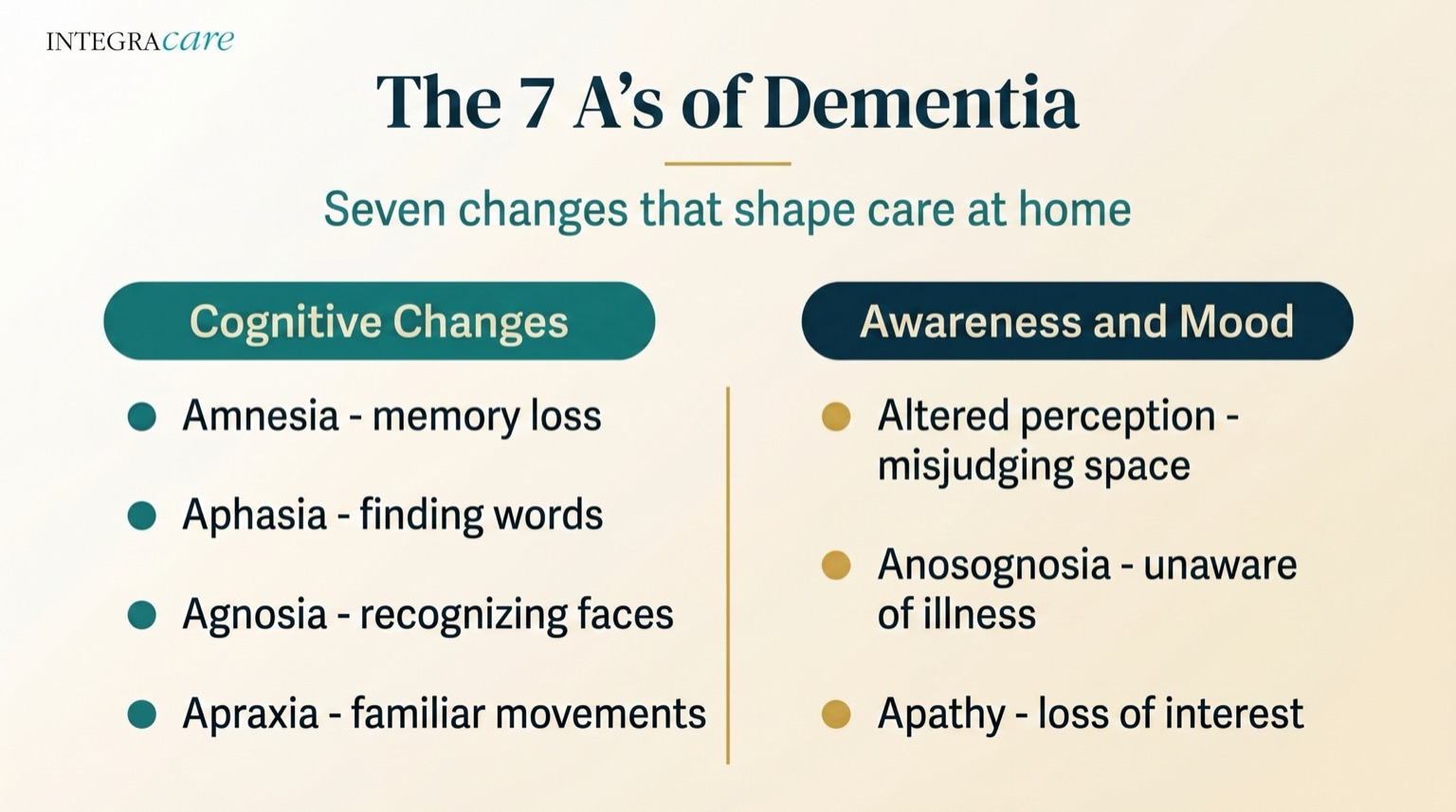 INTEGRAcare

The 7 A's of Dementia

Seven changes that shape care at home

Cognitive Changes

• Amnesia - memory loss

• Aphasia - finding words

• Agnosia - recognizing faces

• Apraxia - familiar movements

Awareness and Mood

• Altered perception - misjudging space

• Anosognosia - unaware of illness

• Apathy - loss of interest